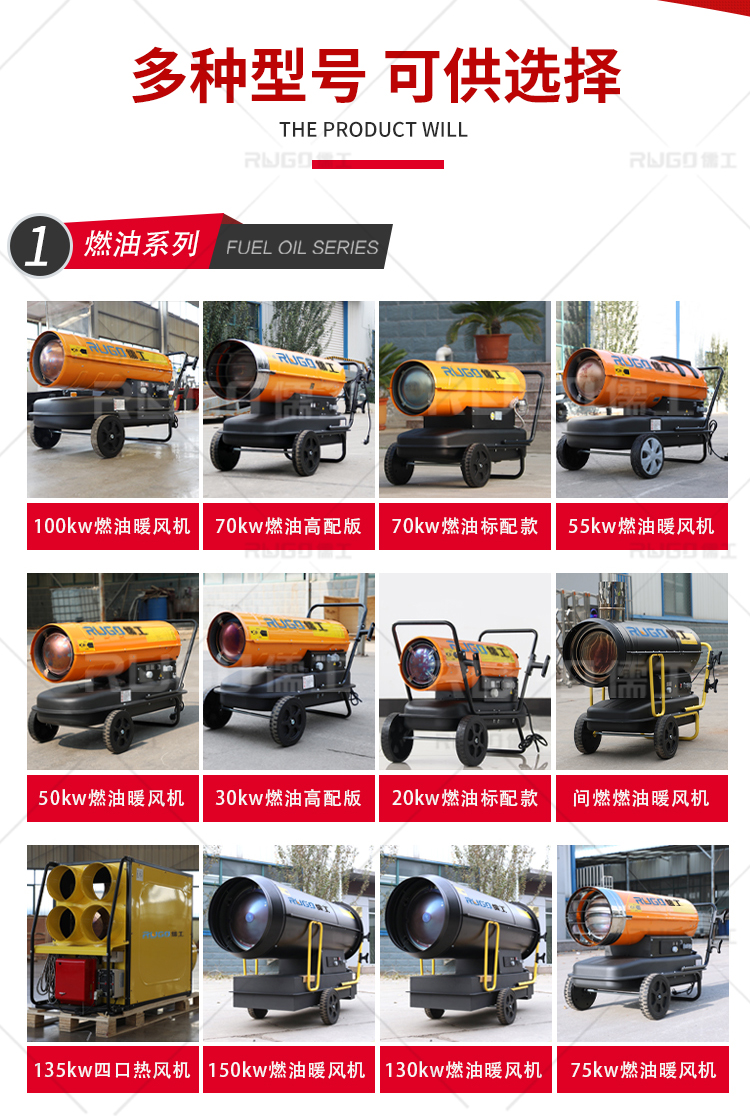 多种型号 可供选择

THE PRODUCT WILL

RUGO儒工

RUGO儒工

1 燃油系列 FUEL OIL SERIES

100kw燃油暖风机

70kw燃油高配版

70kw燃油标配款

55kw燃油暖风机

50kw燃油暖风机

30kw燃油高配版

20kw燃油标配款

间燃燃油暖风机

135kw四口热风机

150kw燃油暖风机

130kw燃油暖风机

75kw燃油暖风机